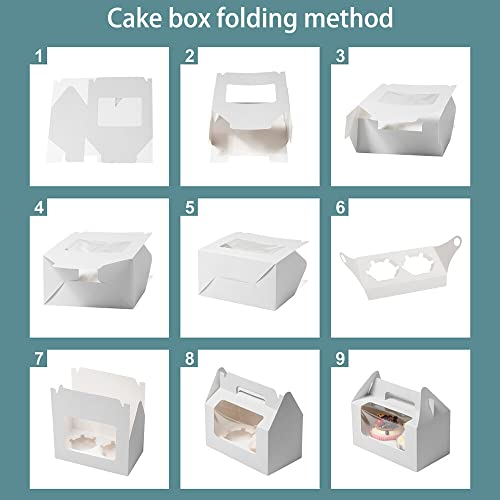 Cake box folding method

1

2

3

4

5

6

7

8

9