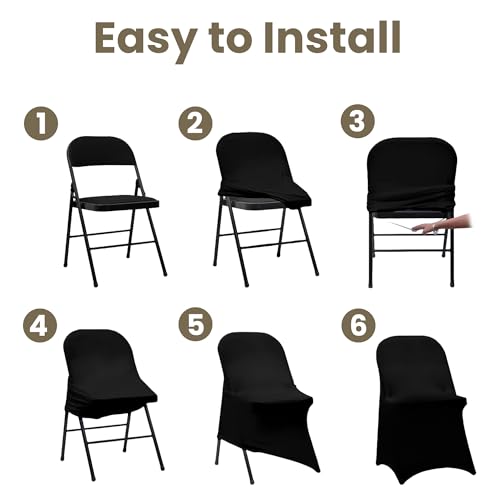 Easy to Install

1

2

3

4

5

6