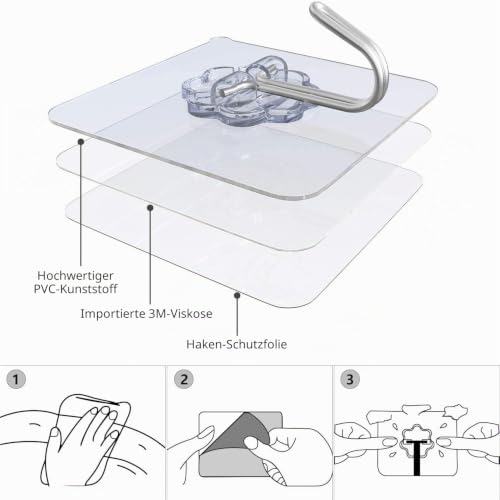 Hochwertiger PVC-Kunststoff

Importierte 3M-Viskose

Haken-Schutzfolie

1

2

3