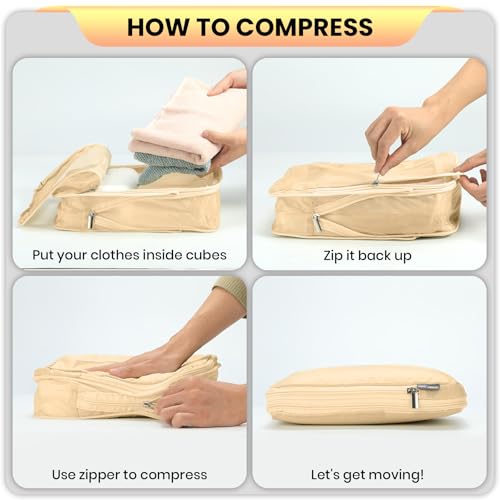 HOW TO COMPRESS

Put your clothes inside cubes

Zip it back up

Use zipper to compress

Let's get moving!