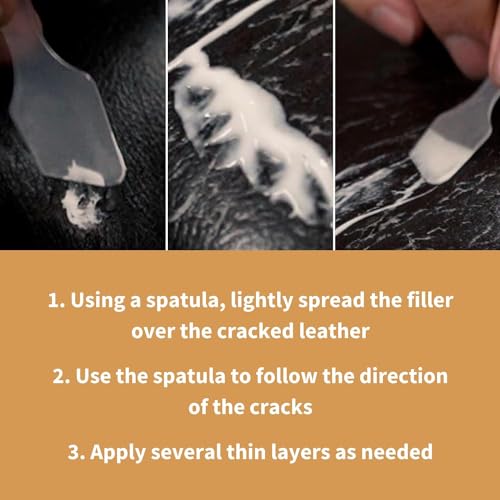 1. Using a spatula, lightly spread the filler over the cracked leather

2. Use the spatula to follow the direction of the cracks

3. Apply several thin layers as needed