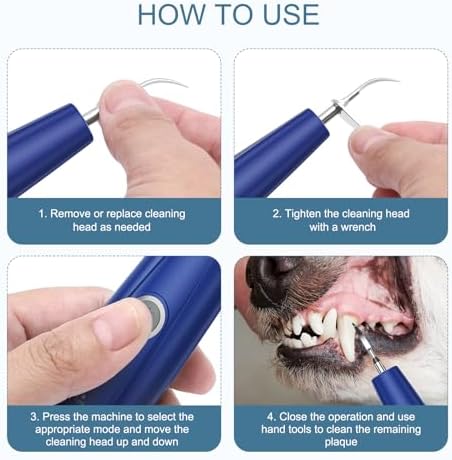 HOW TO USE

1. Remove or replace cleaning head as needed

2. Tighten the cleaning head with a wrench

3. Press the machine to select the appropriate mode and move the cleaning head up and down

4. Close the operation and use hand tools to clean the remaining plaque