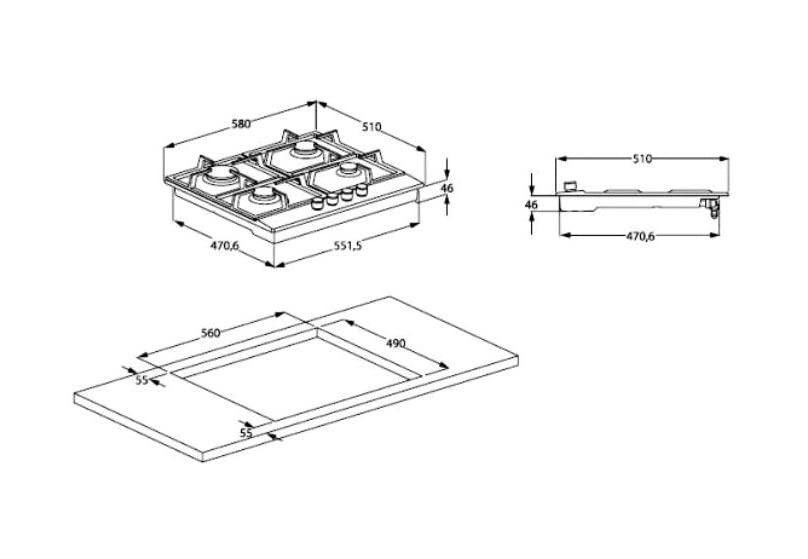 580
510
46
470,6
551,5
510
46
470,6
560
490
55
55