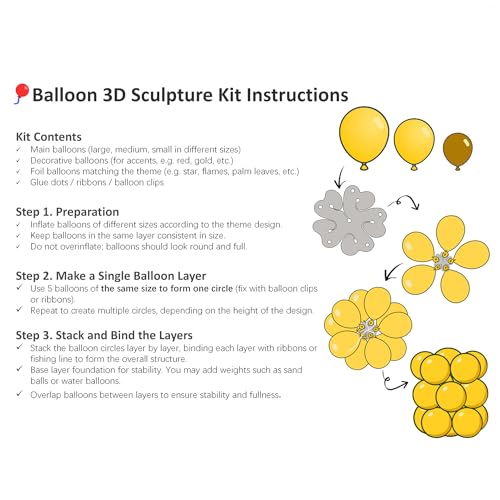 Balloon 3D Sculpture Kit Instructions

Kit Contents
✓ Main balloons (large, medium, small in different sizes)
✓ Decorative balloons (for accents, e.g. red, gold, etc.)
✓ Foil balloons matching the theme (e.g. star, flames, palm leaves, etc.)
✓ Glue dots / ribbons / balloon clips

Step 1. Preparation
✓ Inflate balloons of different sizes according to the theme design.
✓ Keep balloons in the same layer consistent in size.
✓ Do not overinflate; balloons should look round and full.

Step 2. Make a Single Balloon Layer
✓ Use 5 balloons of the same size to form one circle (fix with balloon clips or ribbons).
✓ Repeat to create multiple circles, depending on the height of the design.

Step 3. Stack and Bind the Layers
✓ Stack the balloon circles layer by layer, binding each layer with ribbons or fishing line to form the overall structure.
✓ Base layer foundation for stability. You may add weights such as sand balls or water balloons.
✓ Overlap balloons between layers to ensure stability and fullness.