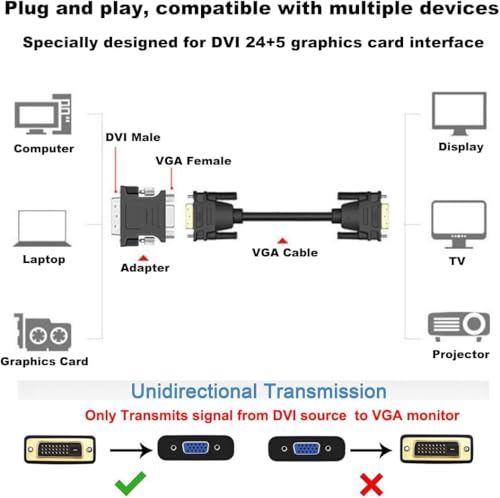 Plug and play, compatible with multiple devices

Specially designed for DVI 24+5 graphics card interface

Computer

Laptop

Graphics Card

DVI Male

VGA Female

Adapter

VGA Cable

Display

TV

Projector

Unidirectional Transmission

Only Transmits signal from DVI source to VGA monitor