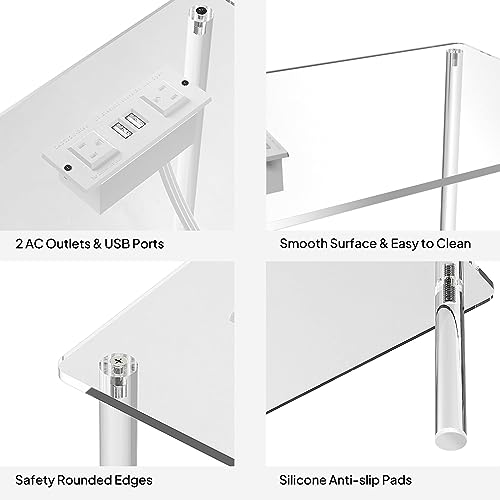 2 AC Outlets & USB Ports

Smooth Surface & Easy to Clean

Safety Rounded Edges

Silicone Anti-slip Pads