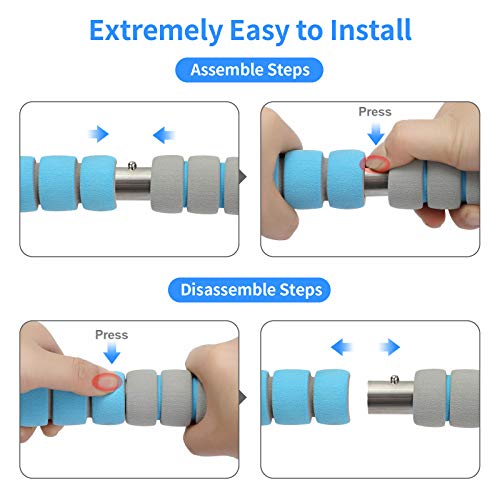 Extremely Easy to Install

Assemble Steps

Press

Disassemble Steps

Press