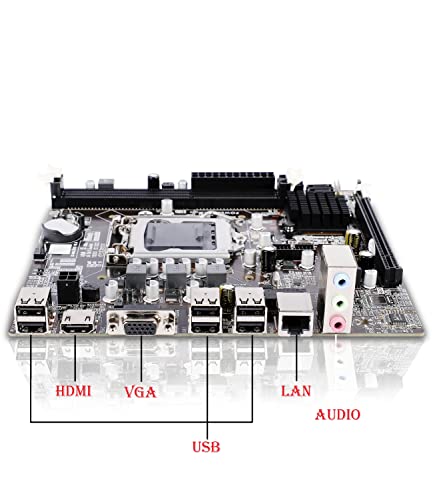 HDMI
VGA
LAN
AUDIO
USB