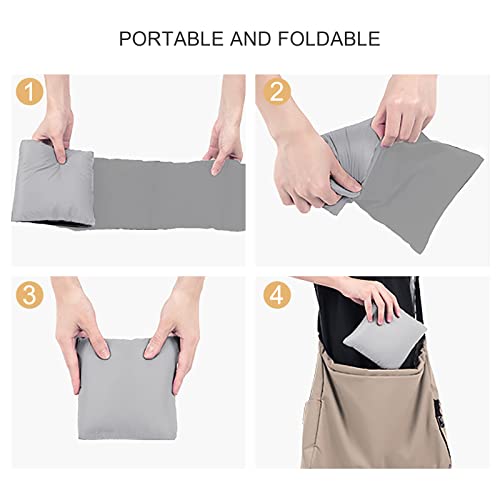 PORTABLE AND FOLDABLE

1

2

3

4