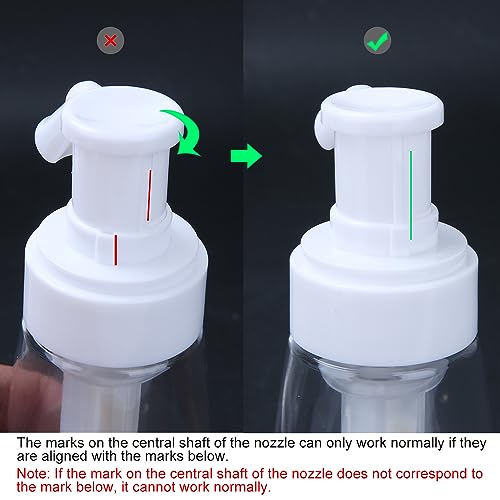 The marks on the central shaft of the nozzle can only work normally if they are aligned with the marks below.

Note: If the mark on the central shaft of the nozzle does not correspond to the mark below, it cannot work normally.