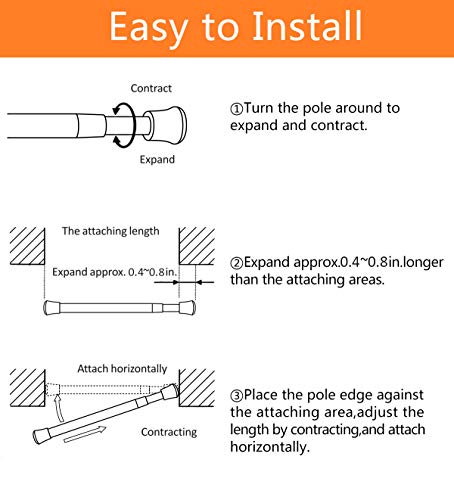 Easy to Install

Contract

Expand

①Turn the pole around to expand and contract.

The attaching length

Expand approx. 0.4~0.8in.

②Expand approx.0.4~0.8in.longer than the attaching areas.

Attach horizontally

Contracting

③Place the pole edge against the attaching area,adjust the length by contracting,and attach horizontally.