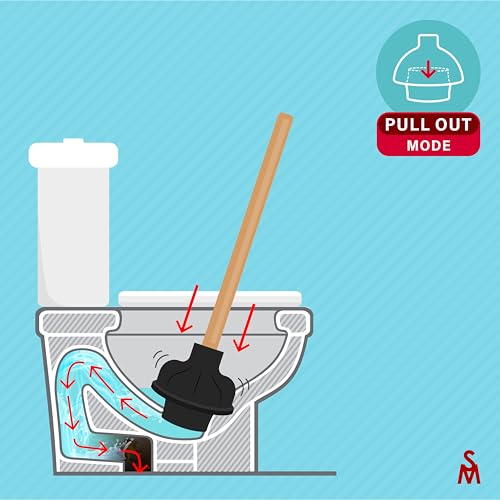 PULL OUT
MODE

SM