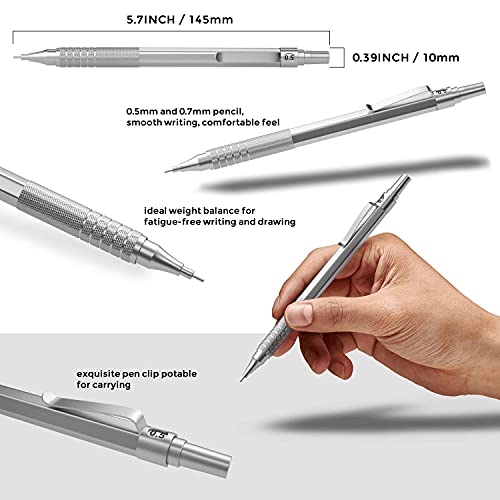 5.7INCH / 145mm

0.5

0.39INCH / 10mm

0.5mm and 0.7mm pencil, smooth writing, comfortable feel

0.5

ideal weight balance for fatigue-free writing and drawing

0.5

exquisite pen clip potable for carrying

0.5