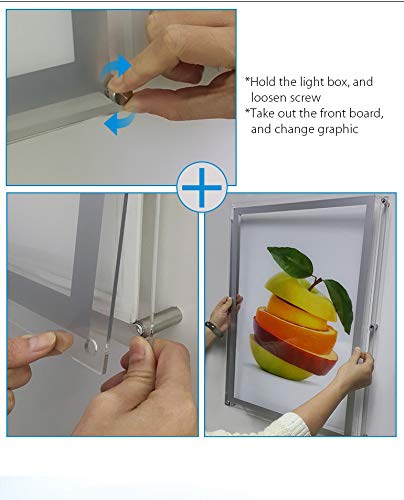 *Hold the light box, and loosen screw
*Take out the front board, and change graphic