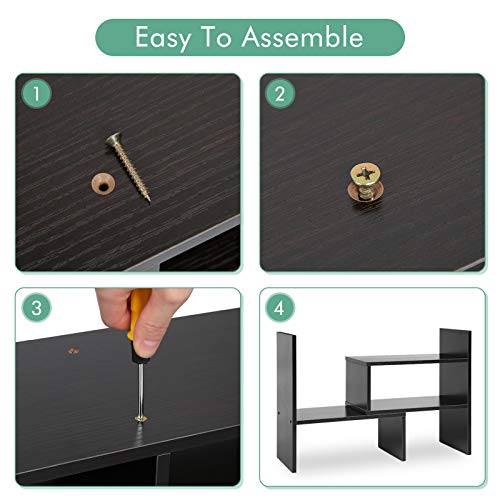 Easy To Assemble

1

2

3

4