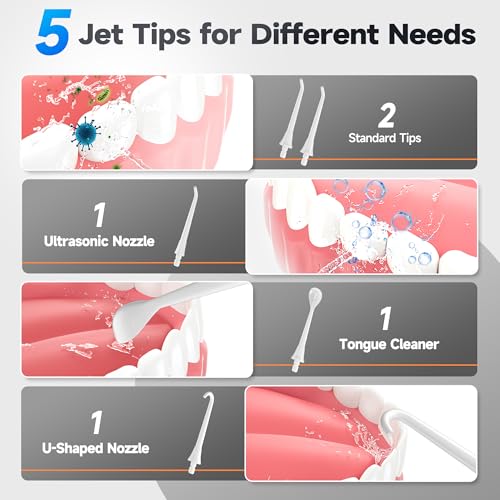 5 Jet Tips for Different Needs

2
Standard Tips

1
Ultrasonic Nozzle

1
Tongue Cleaner

1
U-Shaped Nozzle