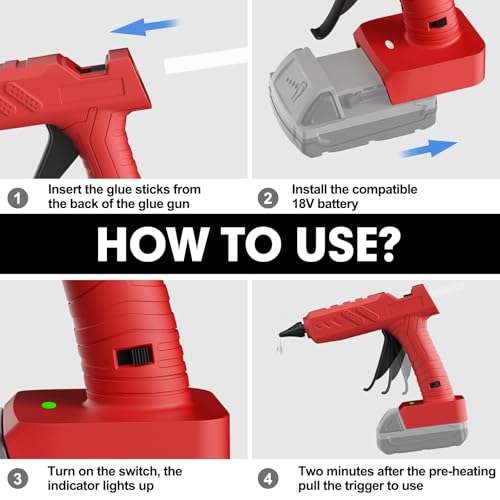 1 Insert the glue sticks from the back of the glue gun

2 Install the compatible 18V battery

HOW TO USE?

3 Turn on the switch, the indicator lights up

4 Two minutes after the pre-heating pull the trigger to use