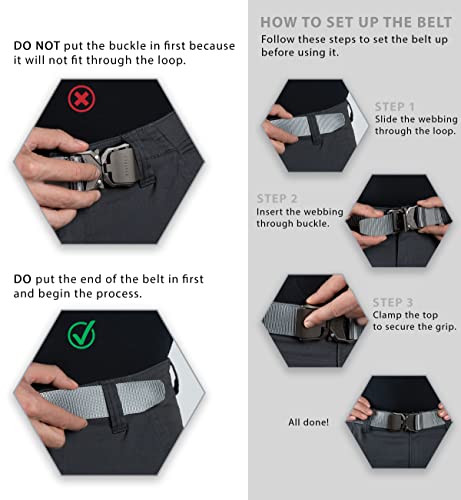 DO NOT put the buckle in first because it will not fit through the loop.

DO put the end of the belt in first and begin the process.

HOW TO SET UP THE BELT
Follow these steps to set the belt up before using it.

STEP 1
Slide the webbing through the loop.

STEP 2
Insert the webbing through buckle.

STEP 3
Clamp the top to secure the grip.

All done!