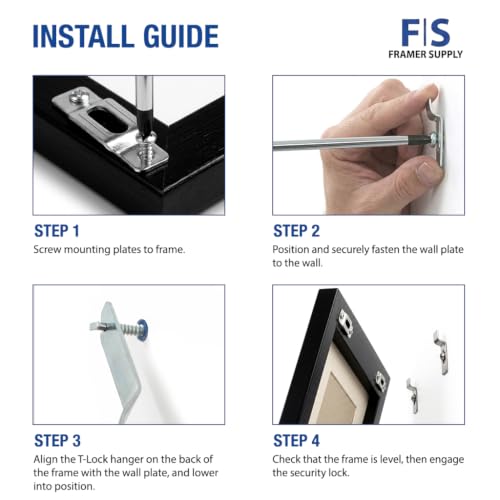 INSTALL GUIDE

F|S
FRAMER SUPPLY

STEP 1
Screw mounting plates to frame.

STEP 2
Position and securely fasten the wall plate to the wall.

STEP 3
Align the T-Lock hanger on the back of the frame with the wall plate, and lower into position.

STEP 4
Check that the frame is level, then engage the security lock.