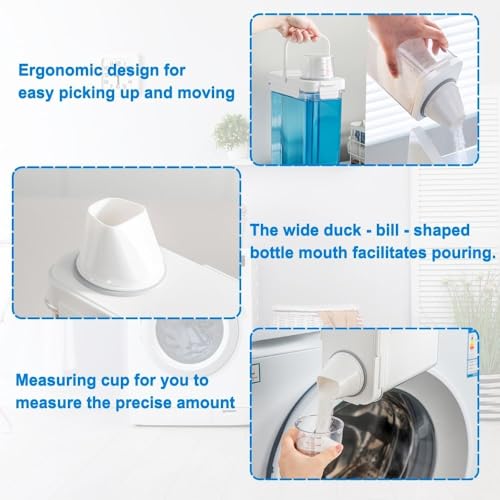 Ergonomic design for easy picking up and moving

The wide duck - bill - shaped bottle mouth facilitates pouring.

Measuring cup for you to measure the precise amount