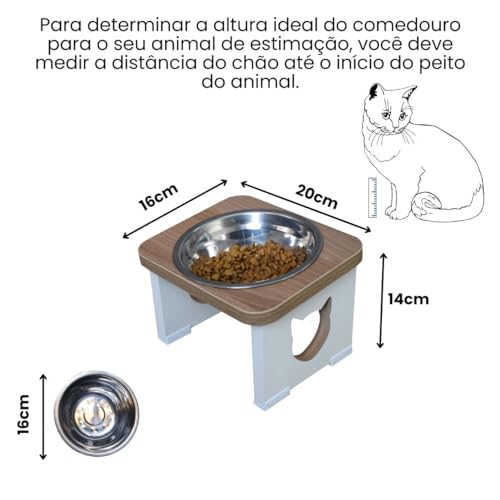 Para determinar a altura ideal do comedouro para o seu animal de estimação, você deve medir a distância do chão até o início do peito do animal.

16cm

20cm

14cm

16cm