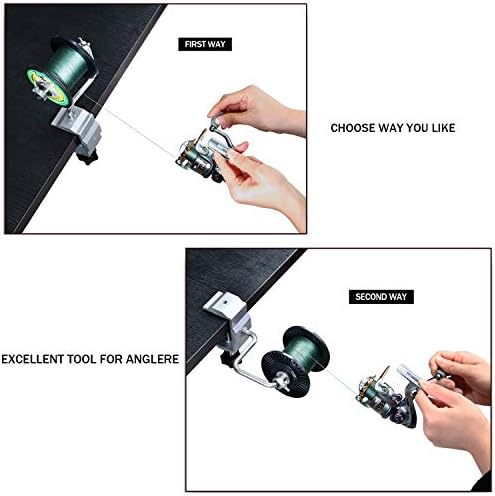 FIRST WAY

CHOOSE WAY YOU LIKE

SECOND WAY

EXCELLENT TOOL FOR ANGLERE