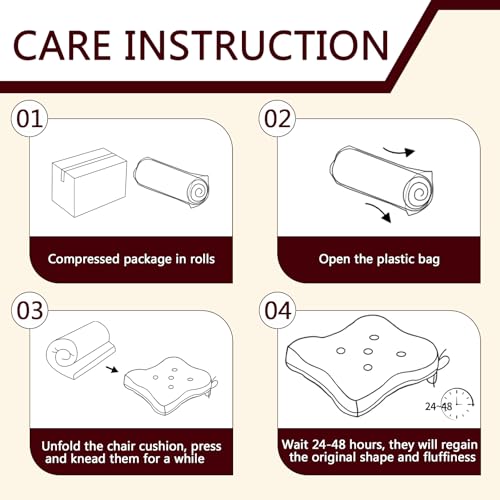 CARE INSTRUCTION

01

Compressed package in rolls

02

Open the plastic bag

03

Unfold the chair cushion, press and knead them for a while

04

24-48

Wait 24-48 hours, they will regain the original shape and fluffiness