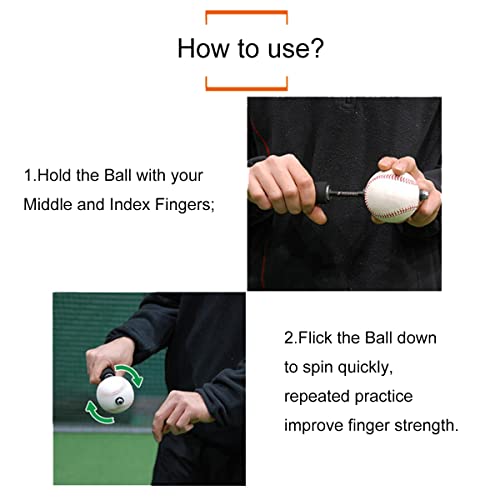 How to use?

1.Hold the Ball with your Middle and Index Fingers;

2.Flick the Ball down to spin quickly, repeated practice improve finger strength.