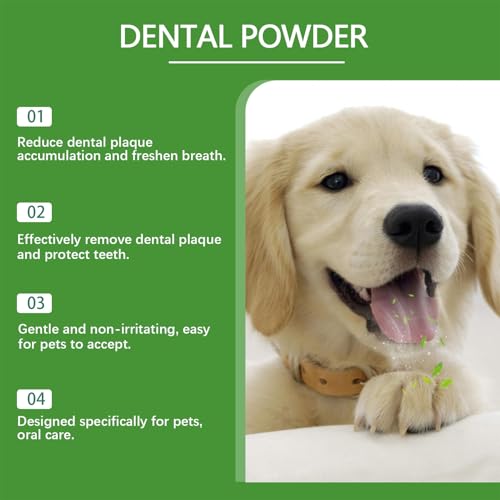 DENTAL POWDER

01

Reduce dental plaque accumulation and freshen breath.

02

Effectively remove dental plaque and protect teeth.

03

Gentle and non-irritating, easy for pets to accept.

04

Designed specifically for pets, oral care.