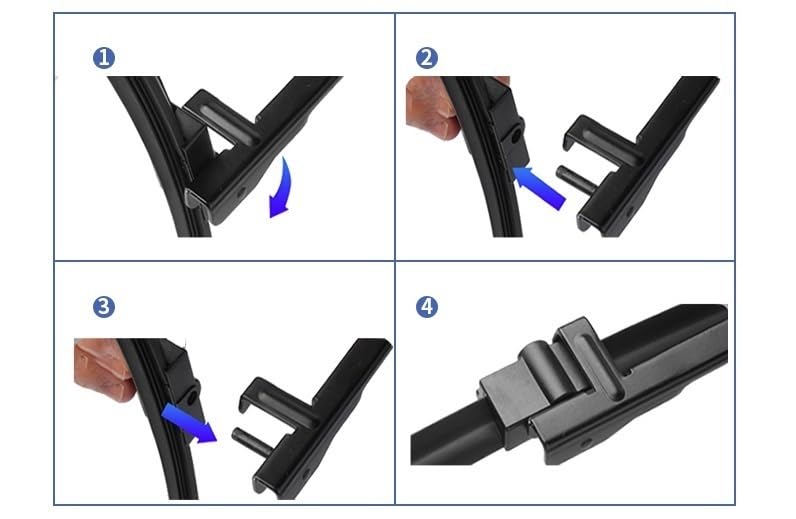 1

2

3

4