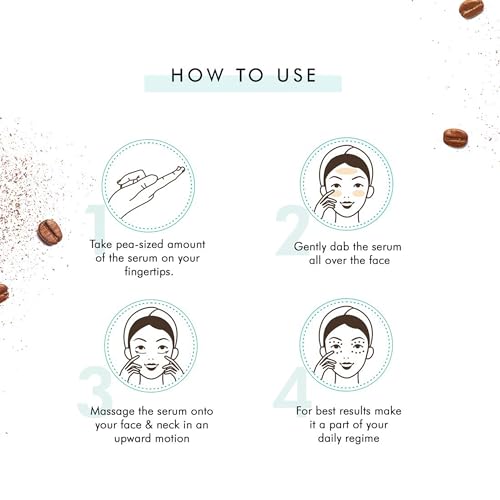 HOW TO USE

1
Take pea-sized amount of the serum on your fingertips.

2
Gently dab the serum all over the face

3
Massage the serum onto your face & neck in an upward motion

4
For best results make it a part of your daily regime