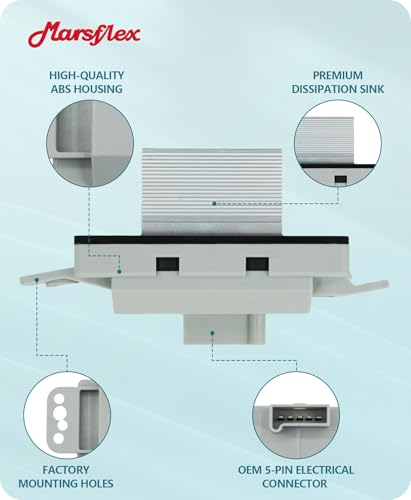 Marsflex

HIGH-QUALITY ABS HOUSING

PREMIUM DISSIPATION SINK

FACTORY MOUNTING HOLES

OEM 5-PIN ELECTRICAL CONNECTOR