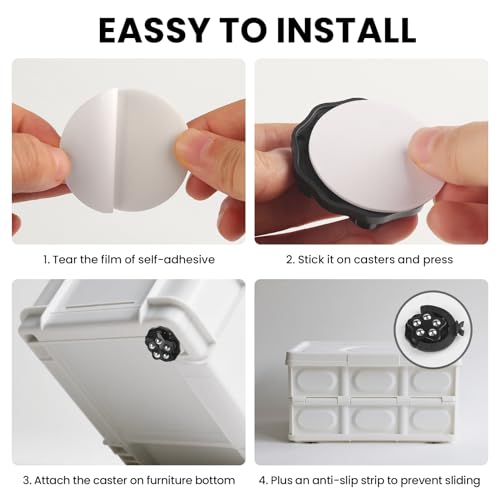 EASSY TO INSTALL

1. Tear the film of self-adhesive

2. Stick it on casters and press

3. Attach the caster on furniture bottom

4. Plus an anti-slip strip to prevent sliding