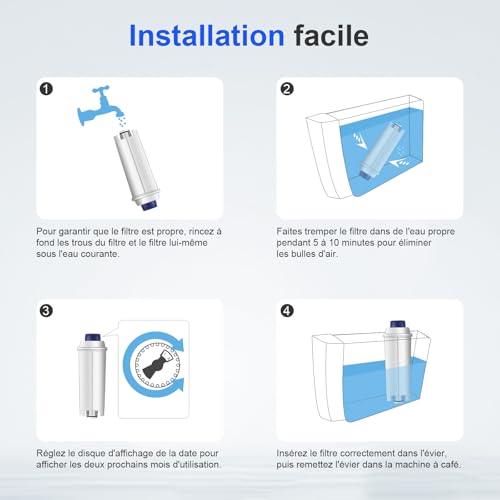 Installation facile

1

Pour garantir que le filtre est propre, rincez à fond les trous du filtre et le filtre lui-même sous l'eau courante.

2

Faites tremper le filtre dans de l'eau propre pendant 5 à 10 minutes pour éliminer les bulles d'air.

3

Réglez le disque d'affichage de la date pour afficher les deux prochains mois d'utilisation.

4

Insérez le filtre correctement dans l'évier, puis remettez l'évier dans la machine à café.