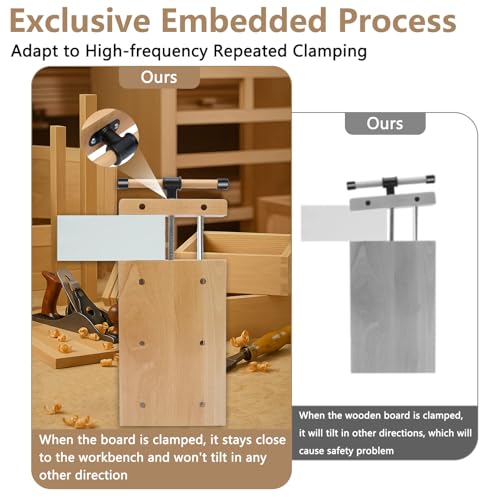 Exclusive Embedded Process
Adapt to High-frequency Repeated Clamping

Ours

When the board is clamped, it stays close to the workbench and won't tilt in any other direction

Ours

When the wooden board is clamped, it will tilt in other directions, which will cause safety problem