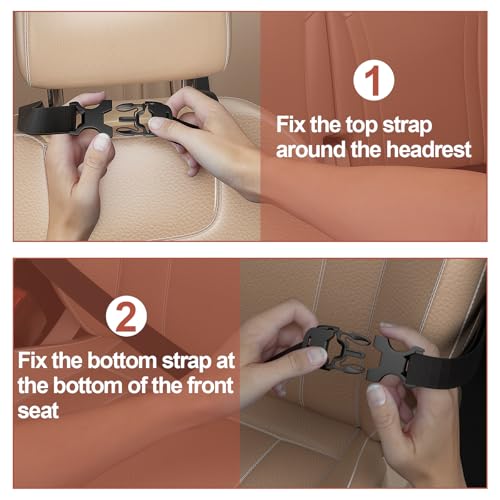 1
Fix the top strap around the headrest

2
Fix the bottom strap at the bottom of the front seat