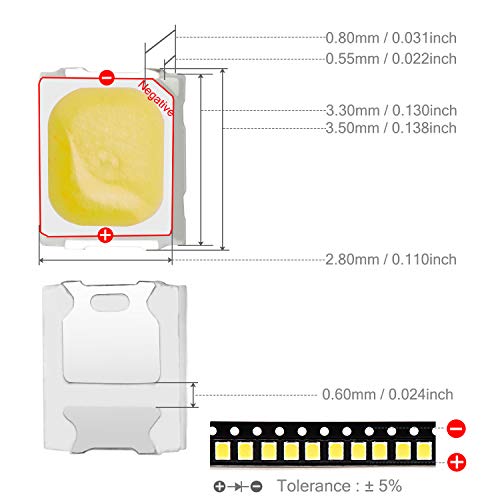 0.80mm / 0.031inch
0.55mm / 0.022inch
Negative
3.30mm / 0.130inch
3.50mm / 0.138inch
2.80mm / 0.110inch
0.60mm / 0.024inch
Tolerance : ± 5%