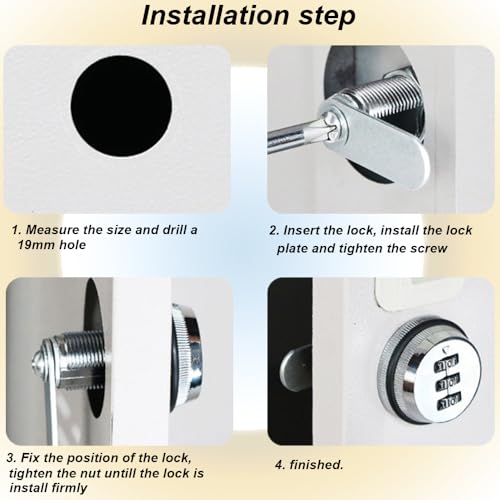 Installation step

1. Measure the size and drill a 19mm hole

2. Insert the lock, install the lock plate and tighten the screw

3. Fix the position of the lock, tighten the nut untill the lock is install firmly

4. finished.