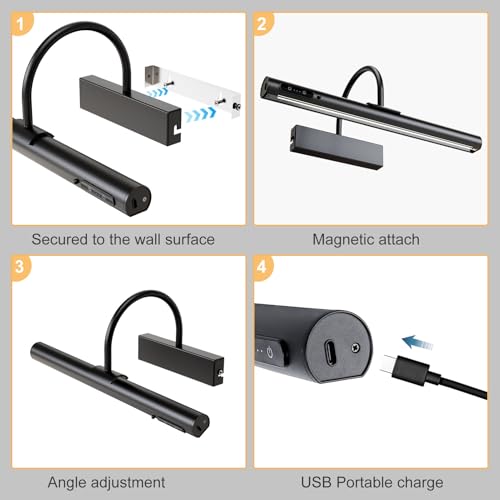 1

Secured to the wall surface

2

Magnetic attach

3

Angle adjustment

4

USB Portable charge