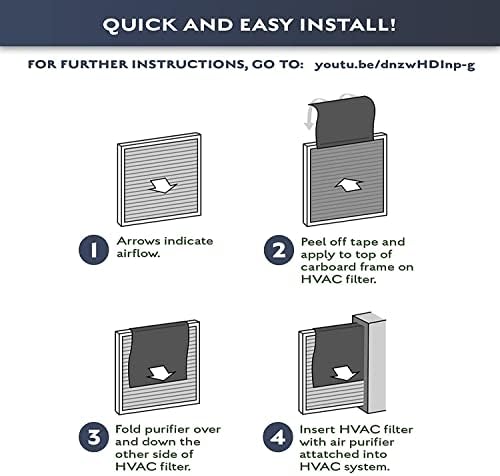 QUICK AND EASY INSTALL!

FOR FURTHER INSTRUCTIONS, GO TO: youtu.be/dnzwHDInp-g

1 Arrows indicate airflow.

2 Peel off tape and apply to top of carboard frame on HVAC filter.

3 Fold purifier over and down the other side of HVAC filter.

4 Insert HVAC filter with air purifier attatched into HVAC system.