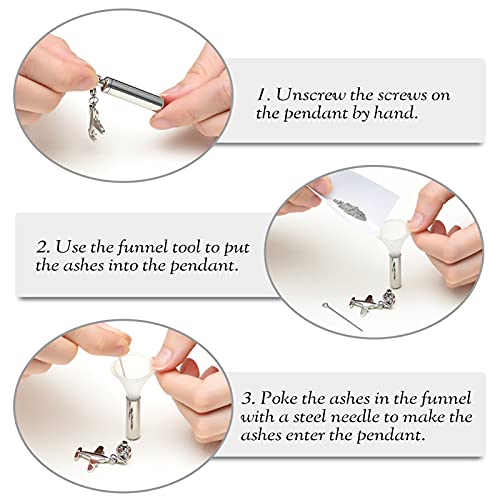 1. Unscrew the screws on the pendant by hand.

2. Use the funnel tool to put the ashes into the pendant.

3. Poke the ashes in the funnel with a steel needle to make the ashes enter the pendant.