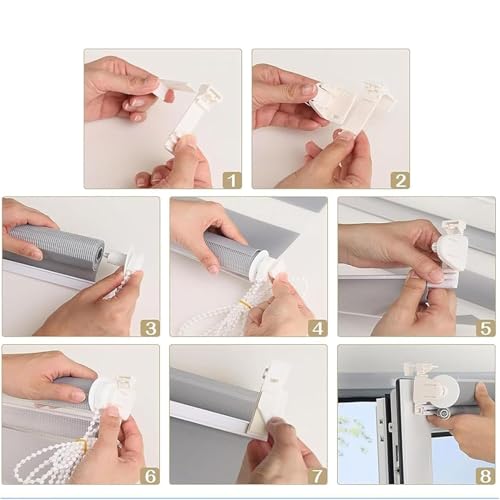 1

2

3

4

5

6

7

8