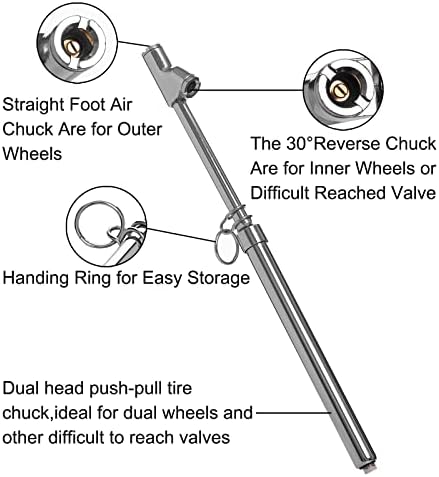 Straight Foot Air Chuck Are for Outer Wheels

The 30°Reverse Chuck Are for Inner Wheels or Difficult Reached Valve

Handing Ring for Easy Storage

Dual head push-pull tire chuck,ideal for dual wheels and other difficult to reach valves