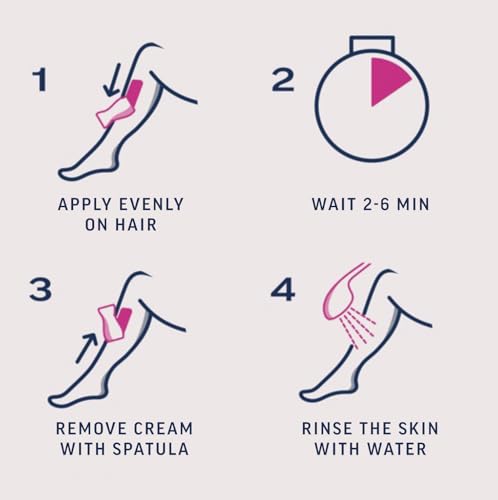 1

APPLY EVENLY ON HAIR

2

WAIT 2-6 MIN

3

REMOVE CREAM WITH SPATULA

4

RINSE THE SKIN WITH WATER