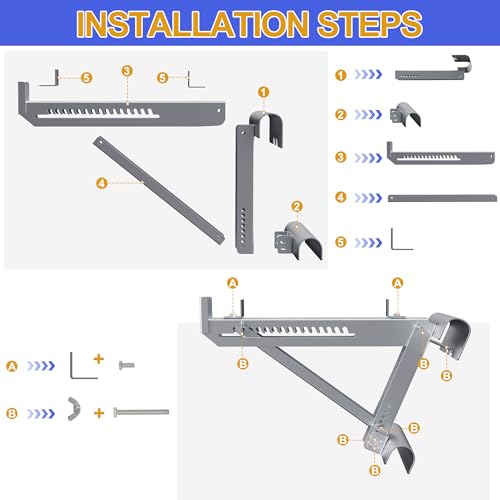 INSTALLATION STEPS

5
3
5
1
4
2

1
2
3
4
5

A
A
B
B
B
B
B
B

A
+
B
+