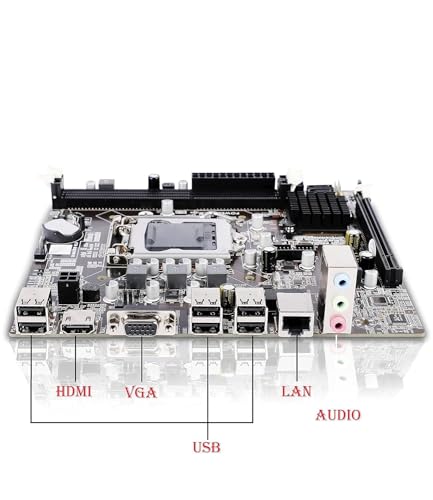 HDMI

VGA

LAN

AUDIO

USB