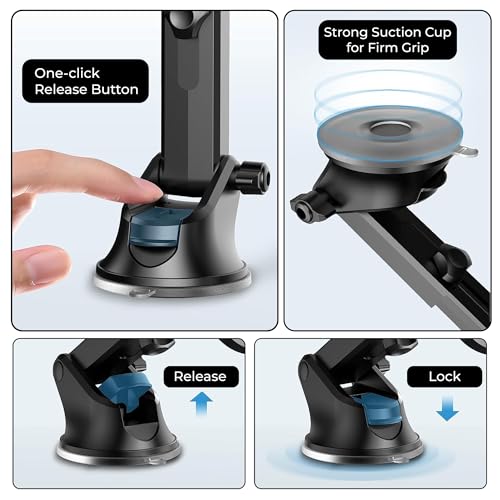 One-click Release Button

Strong Suction Cup for Firm Grip

Release

Lock