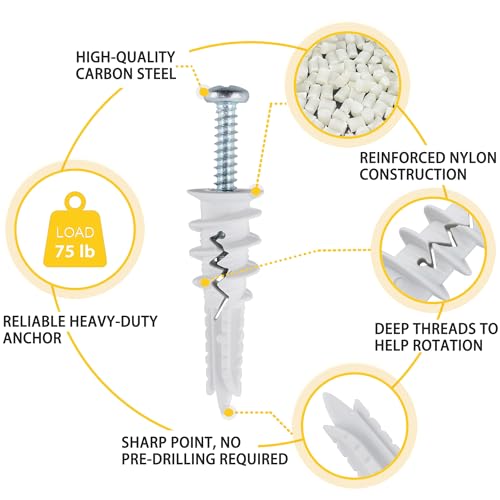 HIGH-QUALITY CARBON STEEL

REINFORCED NYLON CONSTRUCTION

LOAD
75 lb

RELIABLE HEAVY-DUTY ANCHOR

DEEP THREADS TO HELP ROTATION

SHARP POINT, NO PRE-DRILLING REQUIRED