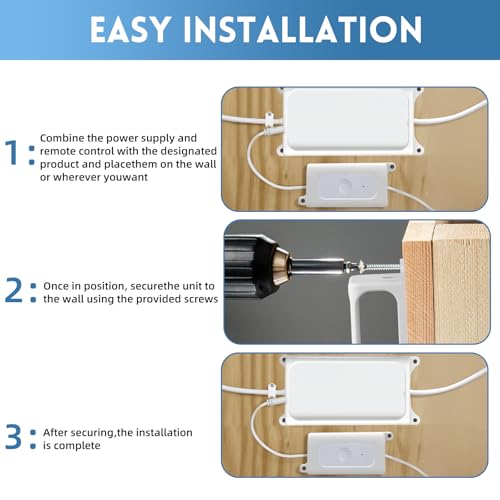 EASY INSTALLATION

1: Combine the power supply and remote control with the designated product and placethem on the wall or wherever youwant

2: Once in position, securethe unit to the wall using the provided screws

3: After securing,the installation is complete