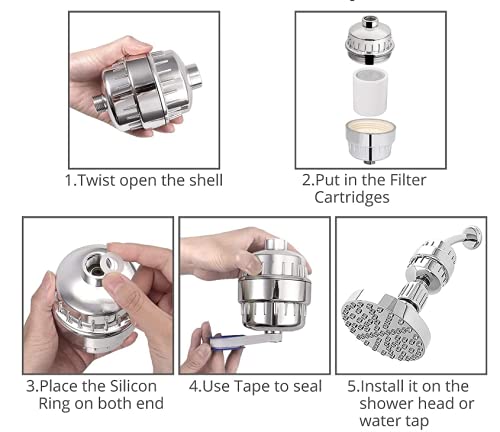 1.Twist open the shell

2.Put in the Filter Cartridges

3.Place the Silicon Ring on both end

4.Use Tape to seal

5.Install it on the shower head or water tap